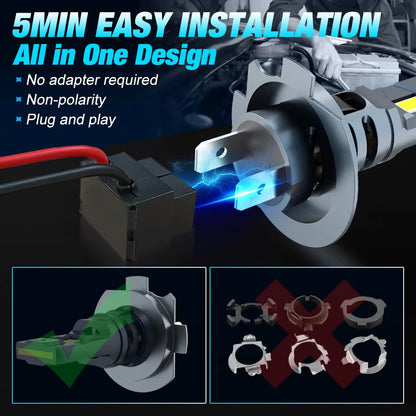 5MIN EASY INSTALLATION
All in One Design

No adapter required
Non-polarity
Plug and play